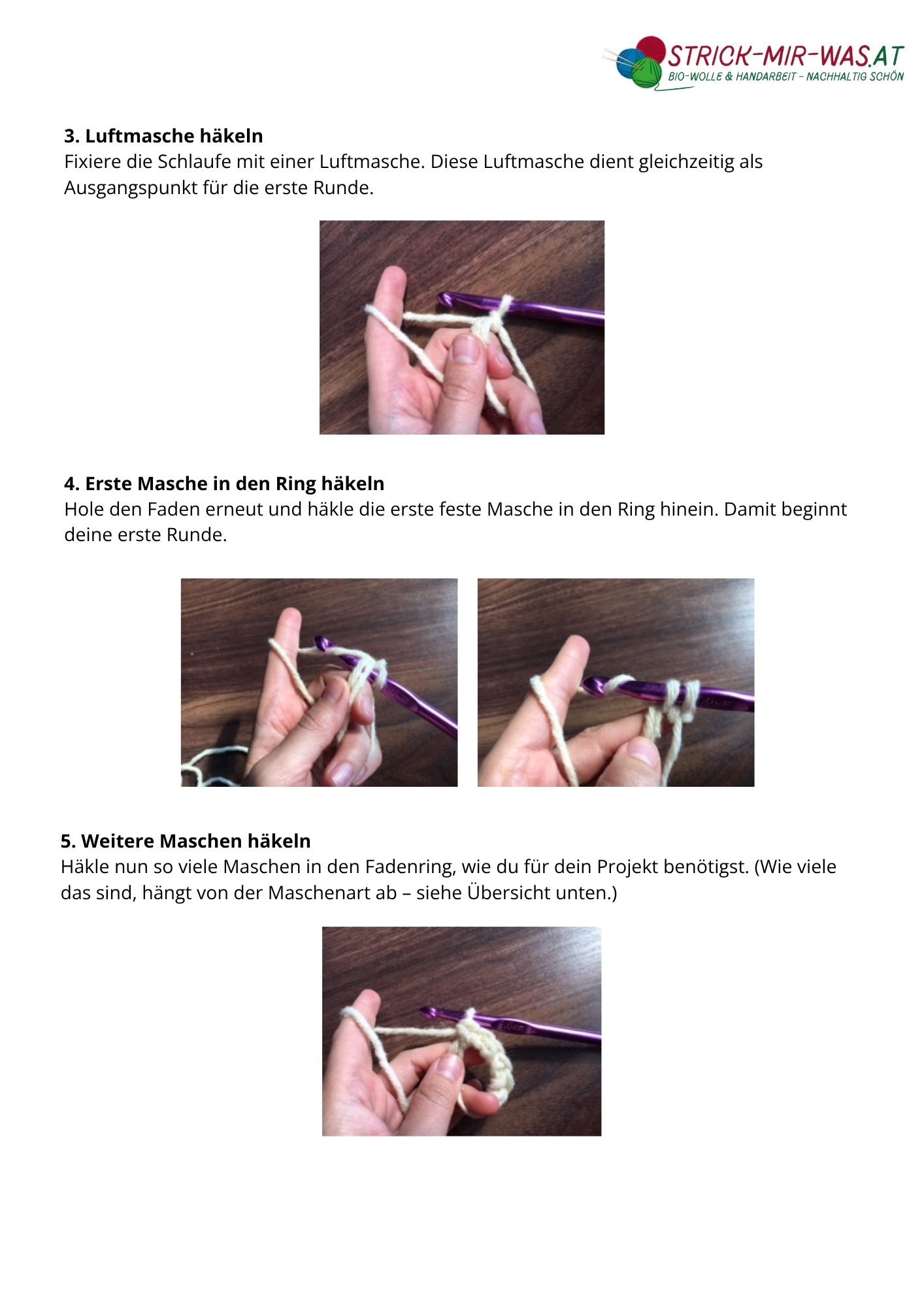 STRICK-MIR-WAS.AT
BIO-WOLLE & HANDARBEIT - NACHHALTIG SCHÖN

**3. Luftmasche häkeln**
Fixiere die Schlaufe mit einer Luftmasche. Diese Luftmasche dient gleichzeitig als Ausgangspunkt für die erste Runde.

**4. Erste Masche in den Ring häkeln**
Hole den Faden erneut und häkle die erste feste Masche in den Ring hinein. Damit beginnt deine erste Runde.

**5. Weitere Maschen häkeln**
Häkle nun so viele Maschen in den Fadenring, wie du für dein Projekt benötigst. (Wie viele das sind, hängt von der Maschenart ab – siehe Übersicht unten.)